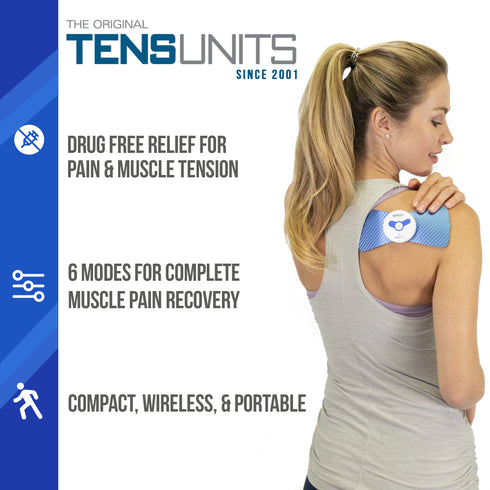 THE ORIGINAL
TENSUNITS
SINCE 2001

DRUG FREE RELIEF FOR PAIN & MUSCLE TENSION

6 MODES FOR COMPLETE MUSCLE PAIN RECOVERY

COMPACT, WIRELESS, & PORTABLE